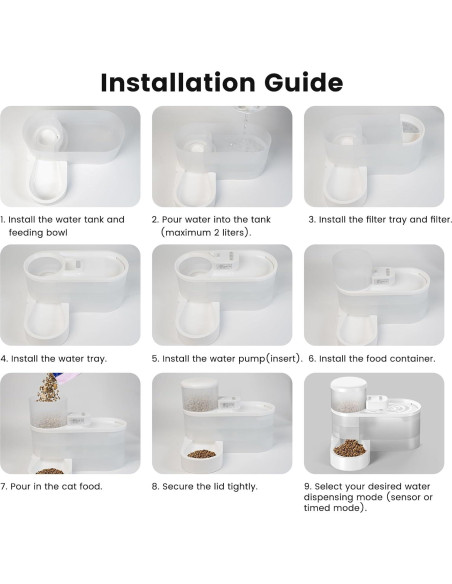 Installation Guide

1. Install the water tank and feeding bowl

2. Pour water into the tank (maximum 2 liters).

3. Install the filter tray and filter.

4. Install the water tray.

5. Install the water pump(insert).

6. Install the food container.

7. Pour in the cat food.

8. Secure the lid tightly.

9. Select your desired water dispensing mode (sensor or timed mode).