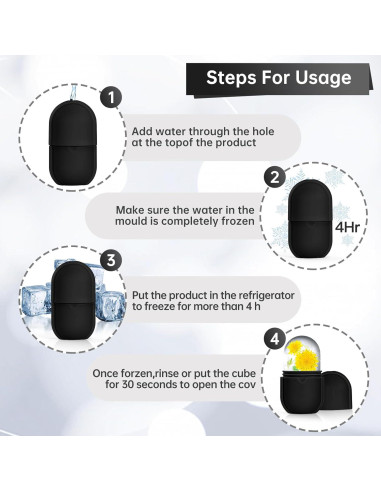 Steps For Usage

1

Add water through the hole at the topof the product

2

Make sure the water in the mould is completely frozen

4Hr

3

Put the product in the refrigerator to freeze for more than 4 h

4

Once forzen,rinse or put the cube for 30 seconds to open the cov