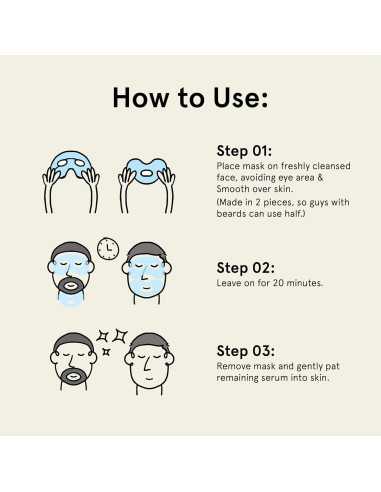 How to Use:

Step 01:
Place mask on freshly cleansed face, avoiding eye area & Smooth over skin.
(Made in 2 pieces, so guys with beards can use half.)

Step 02:
Leave on for 20 minutes.

Step 03:
Remove mask and gently pat remaining serum into skin.