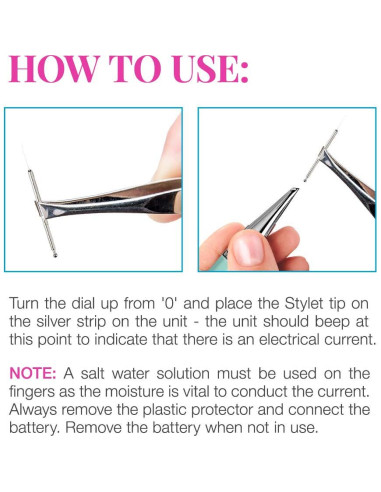 HOW TO USE:

Turn the dial up from '0' and place the Stylet tip on the silver strip on the unit - the unit should beep at this point to indicate that there is an electrical current.

NOTE: A salt water solution must be used on the fingers as the moisture is vital to conduct the current. Always remove the plastic protector and connect the battery. Remove the battery when not in use.