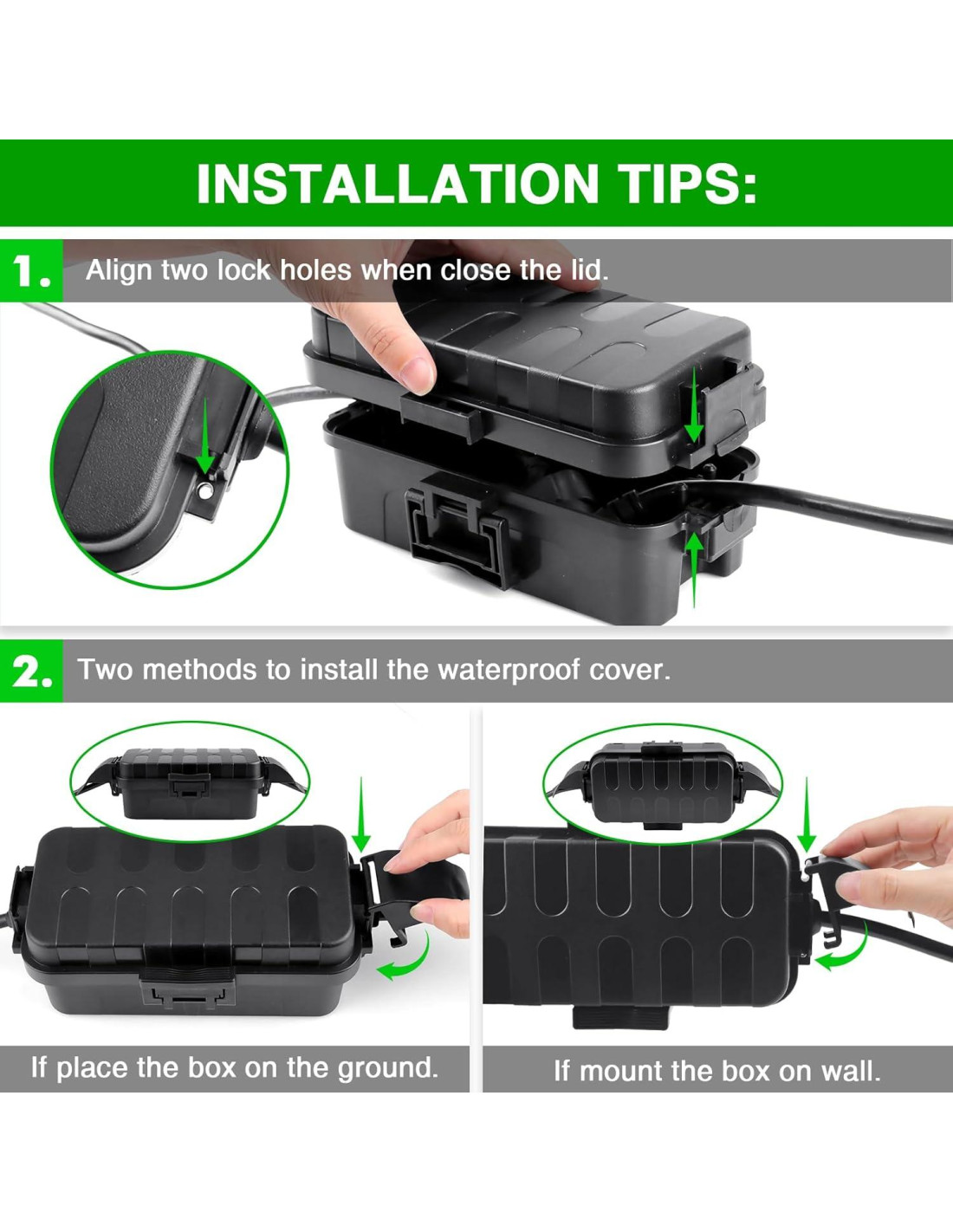 INSTALLATION TIPS:

1. Align two lock holes when close the lid.

2. Two methods to install the waterproof cover.

If place the box on the ground.

If mount the box on wall.