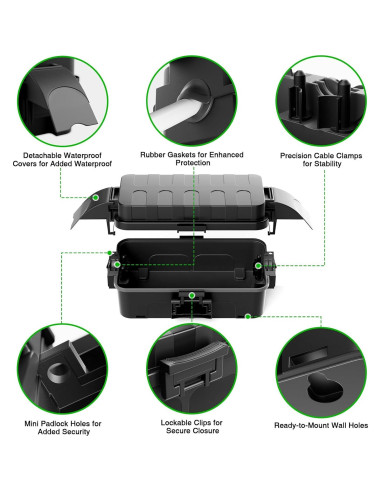 Detachable Waterproof Covers for Added Waterproof

Rubber Gaskets for Enhanced Protection

Precision Cable Clamps for Stability

Mini Padlock Holes for Added Security

Lockable Clips for Secure Closure

Ready-to-Mount Wall Holes