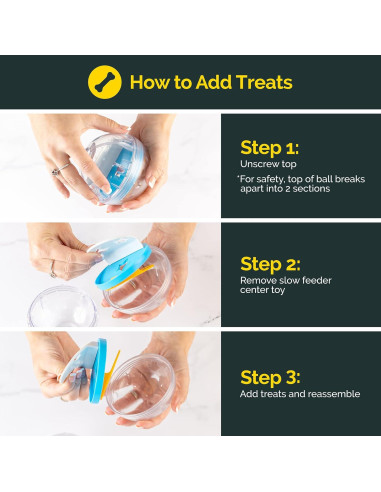 How to Add Treats

Step 1:
Unscrew top
*For safety, top of ball breaks apart into 2 sections

Step 2:
Remove slow feeder center toy

Step 3:
Add treats and reassemble