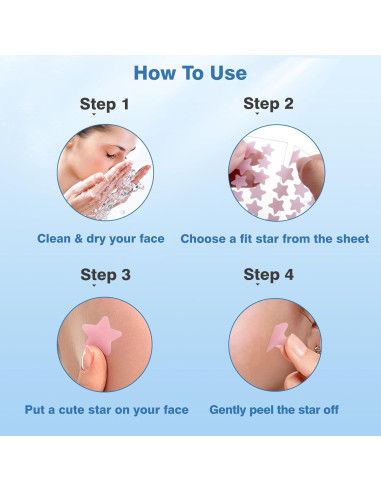 How To Use

Step 1

Clean & dry your face

Step 2

Choose a fit star from the sheet

Step 3

Put a cute star on your face

Step 4

Gently peel the star off