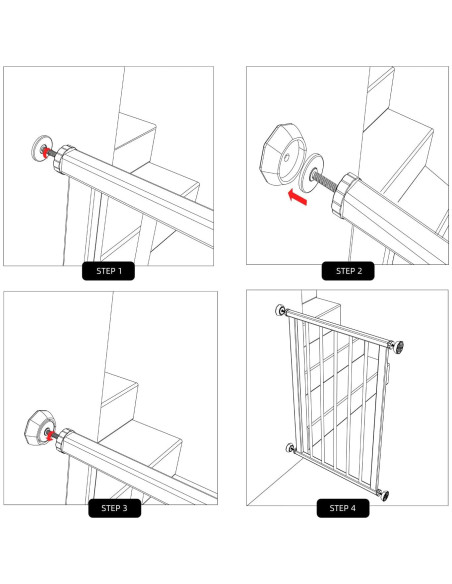 STEP 1

STEP 2

STEP 3

STEP 4