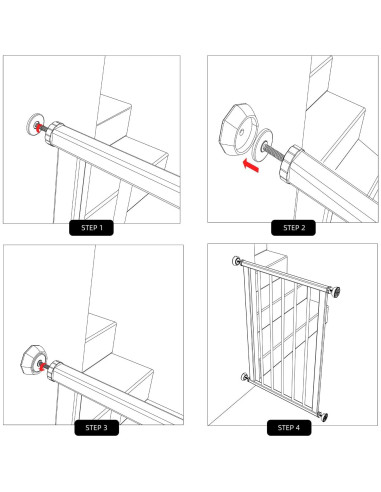 STEP 1

STEP 2

STEP 3

STEP 4