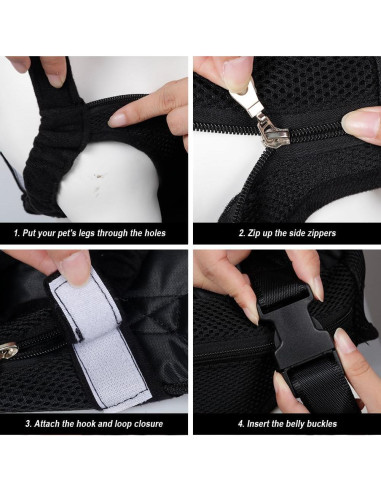 1. Put your pet's legs through the holes

2. Zip up the side zippers

3. Attach the hook and loop closure

4. Insert the belly buckles