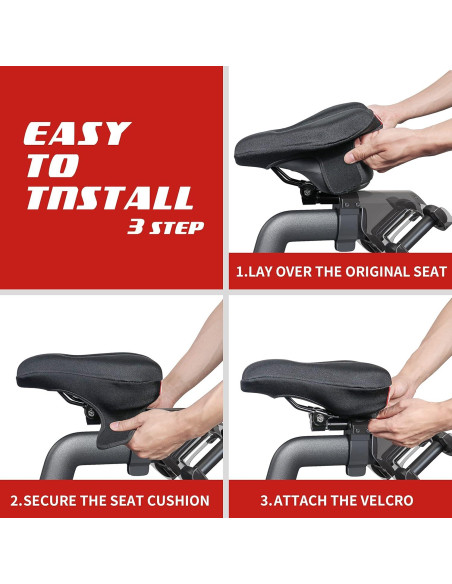 EASY TO TNSTALL 3 STEP

1.LAY OVER THE ORIGINAL SEAT

2.SECURE THE SEAT CUSHION

3.ATTACH THE VELCRO