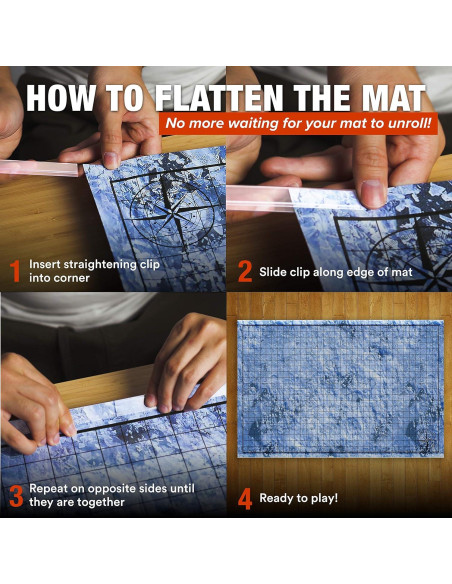 HOW TO FLATTEN THE MAT
No more waiting for your mat to unroll!

1 Insert straightening clip into corner

2 Slide clip along edge of mat

3 Repeat on opposite sides until they are together

4 Ready to play!