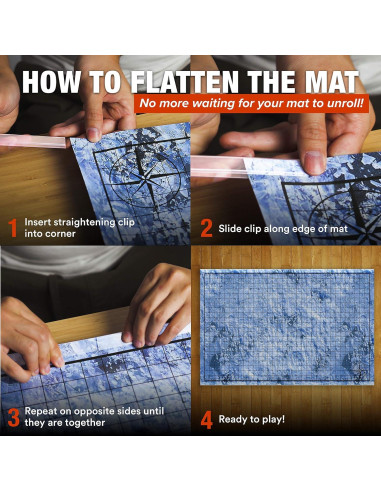 HOW TO FLATTEN THE MAT

No more waiting for your mat to unroll!

1 Insert straightening clip into corner

2 Slide clip along edge of mat

3 Repeat on opposite sides until they are together

4 Ready to play!