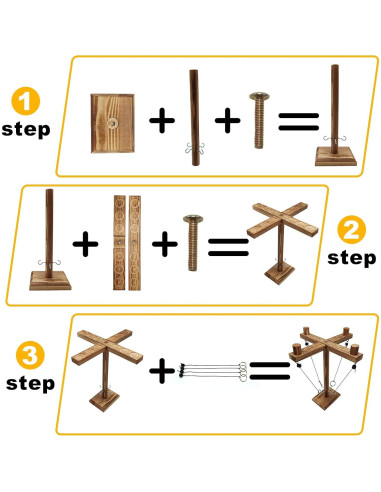 1
step
+ + =

+ + =
2
step

3
step
+ =