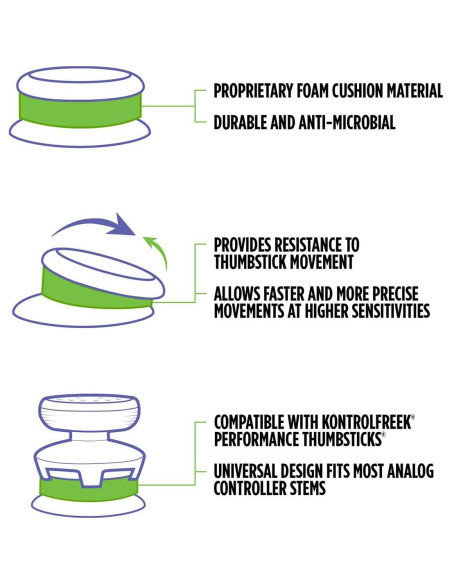 PROPRIETARY FOAM CUSHION MATERIAL

DURABLE AND ANTI-MICROBIAL

PROVIDES RESISTANCE TO THUMBSTICK MOVEMENT

ALLOWS FASTER AND MORE PRECISE MOVEMENTS AT HIGHER SENSITIVITIES

COMPATIBLE WITH KONTROLFREEK® PERFORMANCE THUMBSTICKS®

UNIVERSAL DESIGN FITS MOST ANALOG CONTROLLER STEMS