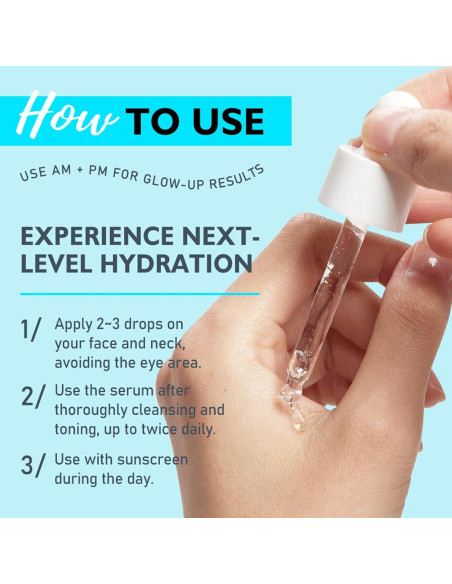 How TO USE

USE AM + PM FOR GLOW-UP RESULTS

EXPERIENCE NEXT-LEVEL HYDRATION

1/ Apply 2~3 drops on your face and neck, avoiding the eye area.

2/ Use the serum after thoroughly cleansing and toning, up to twice daily.

3/ Use with sunscreen during the day.