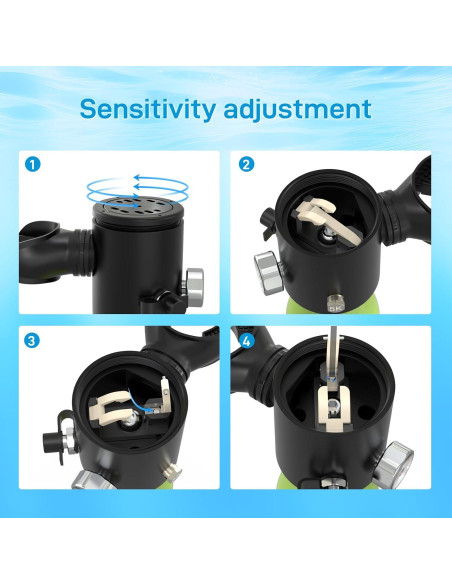 Sensitivity adjustment

1

2

5K

3

4