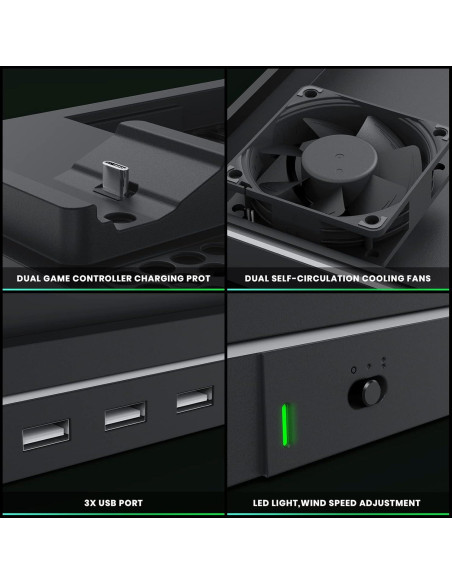 DUAL GAME CONTROLLER CHARGING PROT

DUAL SELF-CIRCULATION COOLING FANS

3X USB PORT

LED LIGHT,WIND SPEED ADJUSTMENT