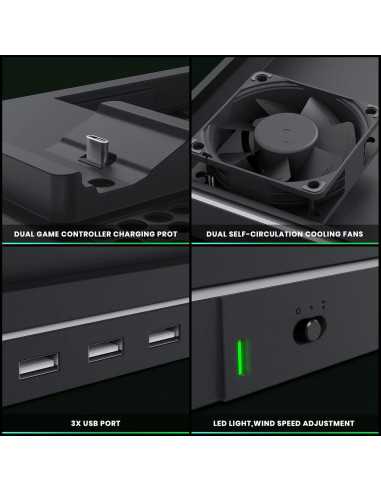 DUAL GAME CONTROLLER CHARGING PROT

DUAL SELF-CIRCULATION COOLING FANS

3X USB PORT

LED LIGHT,WIND SPEED ADJUSTMENT