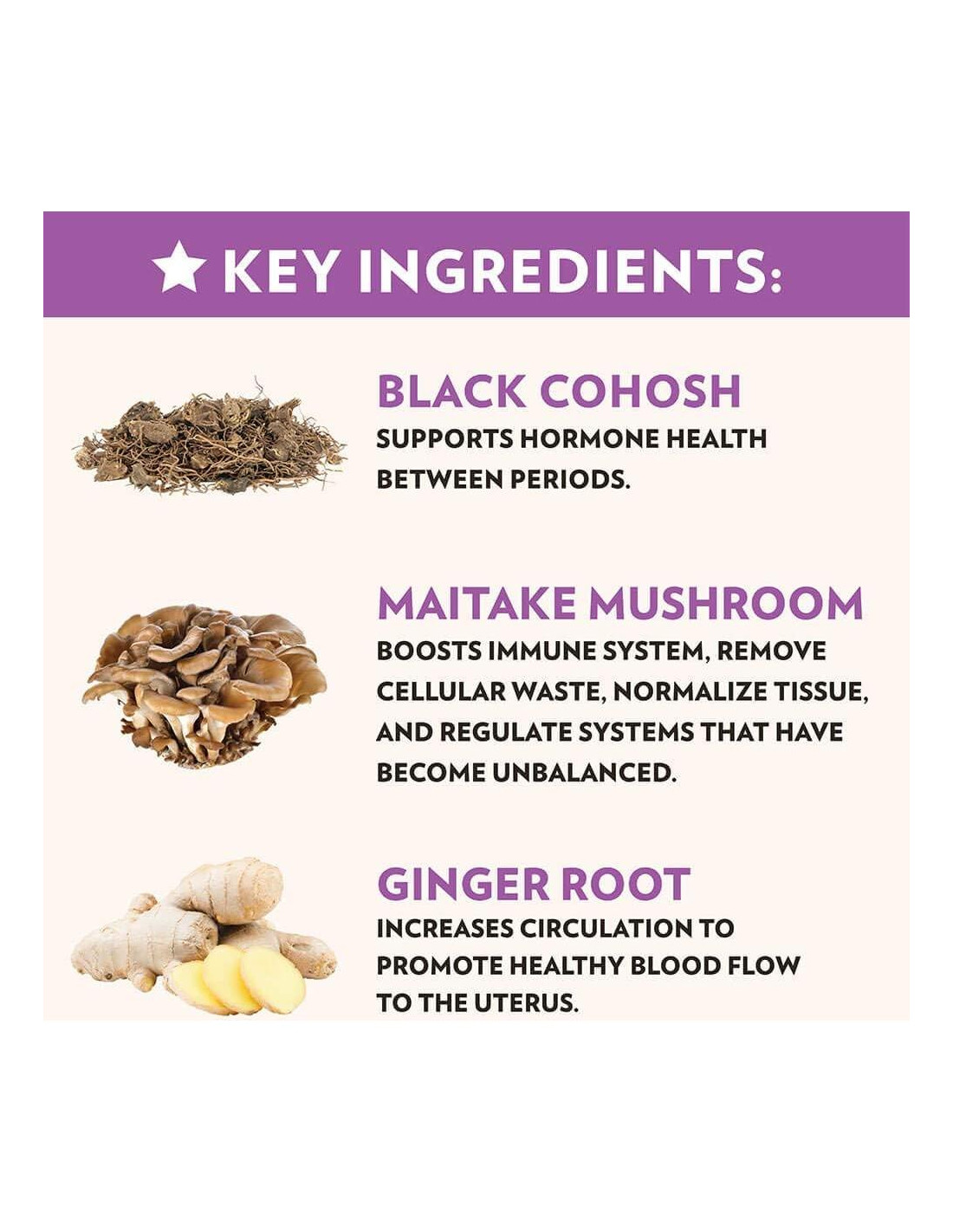 ★ KEY INGREDIENTS:

BLACK COHOSH
SUPPORTS HORMONE HEALTH BETWEEN PERIODS.

MAITAKE MUSHROOM
BOOSTS IMMUNE SYSTEM, REMOVE CELLULAR WASTE, NORMALIZE TISSUE, AND REGULATE SYSTEMS THAT HAVE BECOME UNBALANCED.

GINGER ROOT
INCREASES CIRCULATION TO PROMOTE HEALTHY BLOOD FLOW TO THE UTERUS.