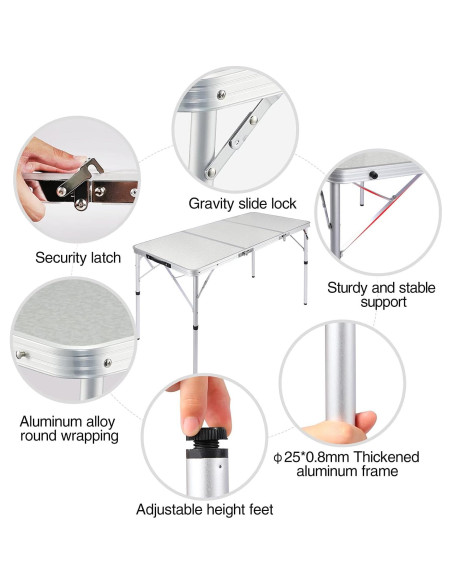 Gravity slide lock

Security latch

Sturdy and stable support

Aluminum alloy round wrapping

ϕ25*0.8mm Thickened aluminum frame

Adjustable height feet