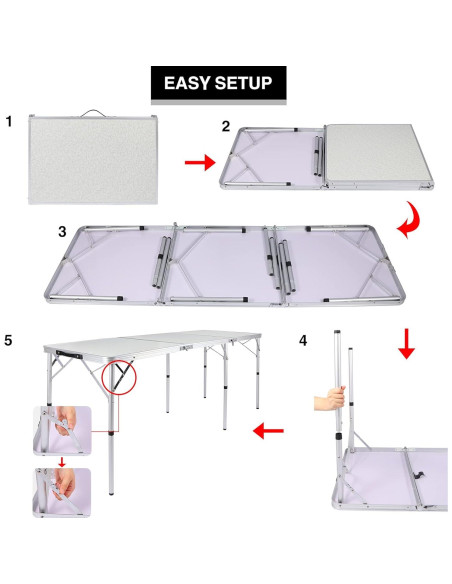 EASY SETUP

1

2

3

5

4