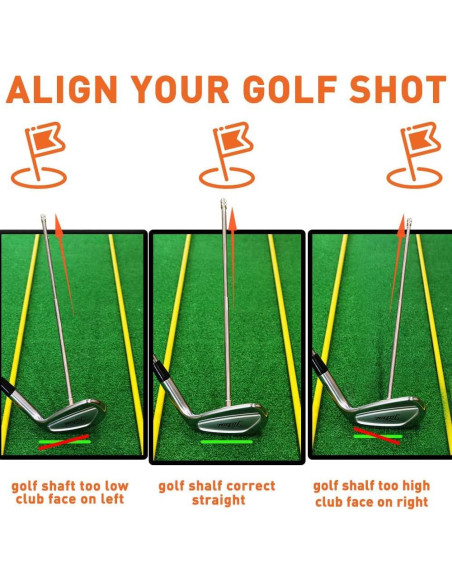 ALIGN YOUR GOLF SHOT

golf shaft too low
club face on left

golf shalf correct
straight

golf shalf too high
club face on right