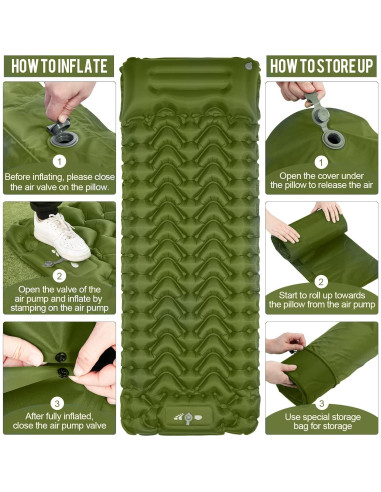 HOW TO INFLATE

1
Before inflating, please close the air valve on the pillow.

2
Open the valve of the air pump and inflate by stamping on the air pump

3
After fully inflated, close the air pump valve

HOW TO STORE UP

1
Open the cover under the pillow to release the air

2
Start to roll up towards the pillow from the air pump

3
Use special storage bag for storage