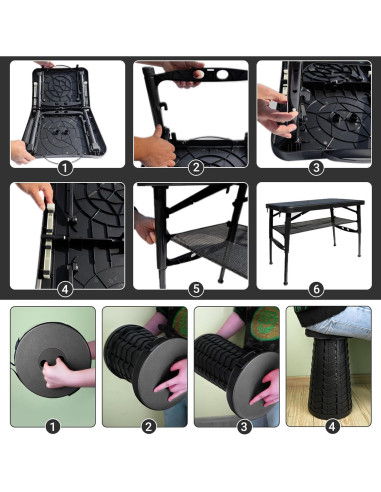 1
2
3
4
5
6
1
2
3
4