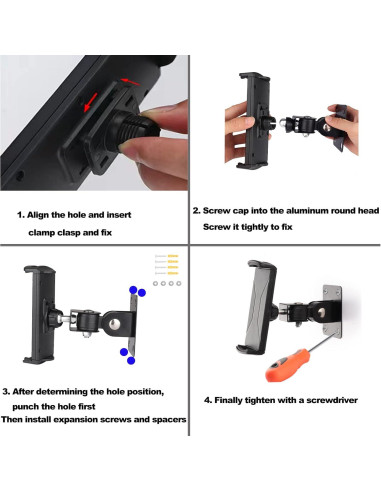 1. Align the hole and insert clamp clasp and fix

2. Screw cap into the aluminum round head
Screw it tightly to fix

3. After determining the hole position, punch the hole first
Then install expansion screws and spacers

4. Finally tighten with a screwdriver