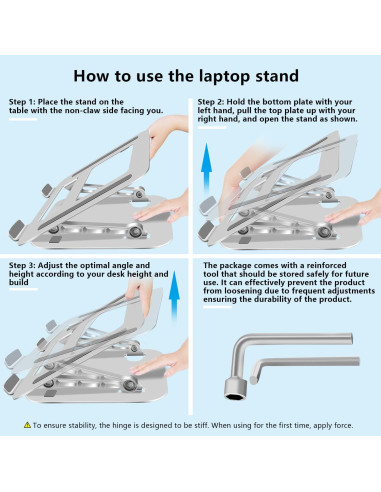 How to use the laptop stand

Step 1: Place the stand on the table with the non-claw side facing you.

Step 2: Hold the bottom plate with your left hand, pull the top plate up with your right hand, and open the stand as shown.

Step 3: Adjust the optimal angle and height according to your desk height and build

The package comes with a reinforced tool that should be stored safely for future use. It can effectively prevent the product from loosening due to frequent adjustments ensuring the durability of the product.

⚠ To ensure stability, the hinge is designed to be stiff. When using for the first time, apply force.