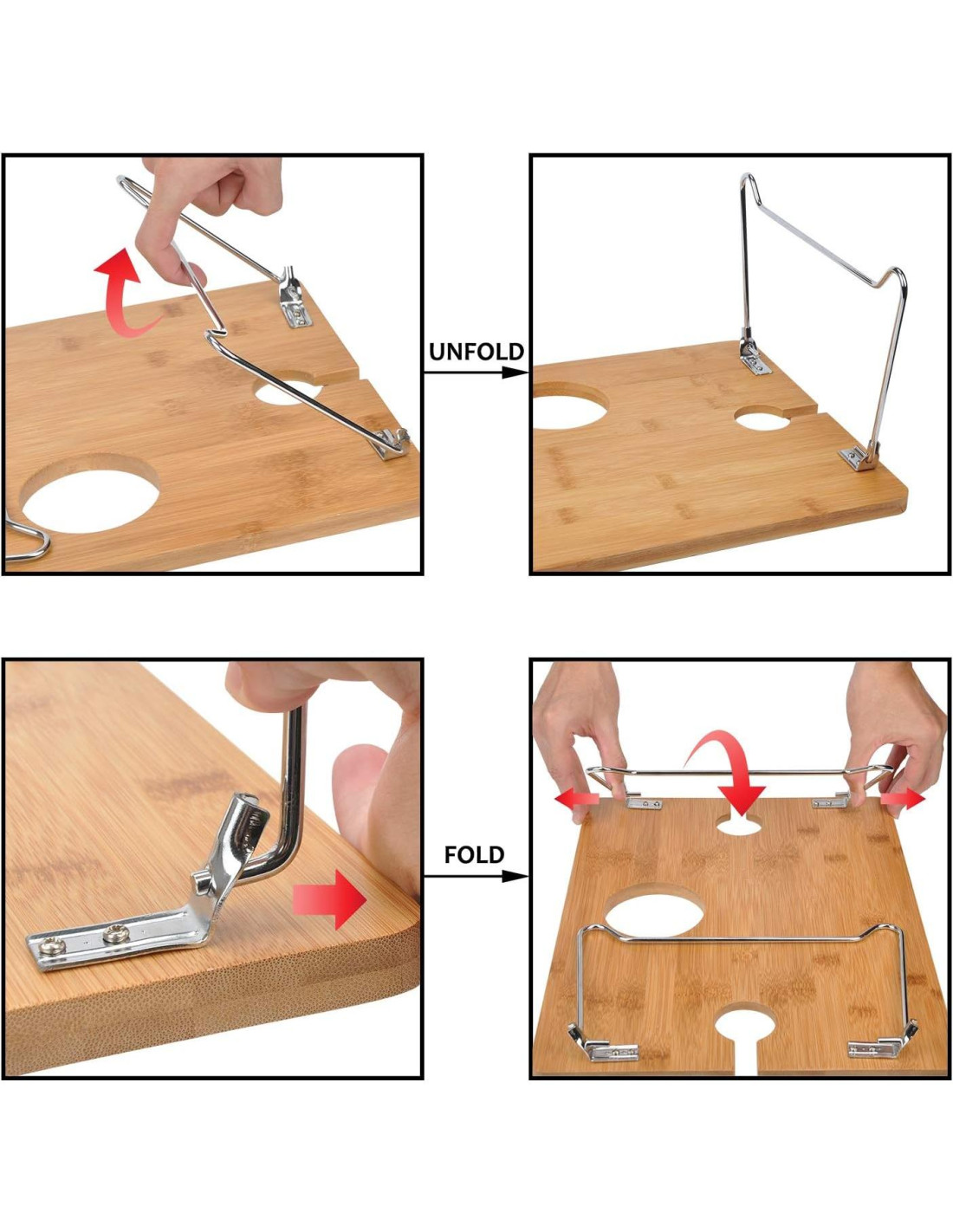 UNFOLD

FOLD