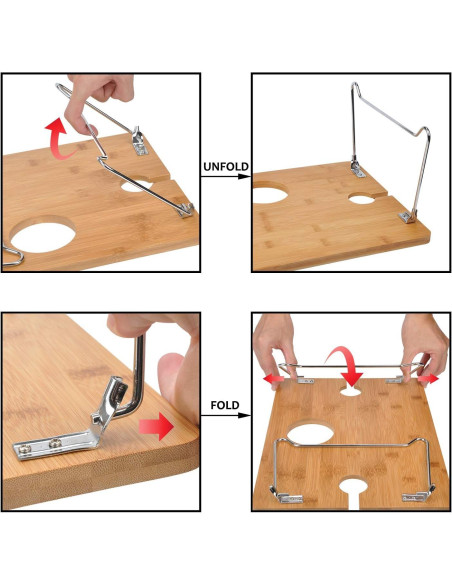 UNFOLD

FOLD