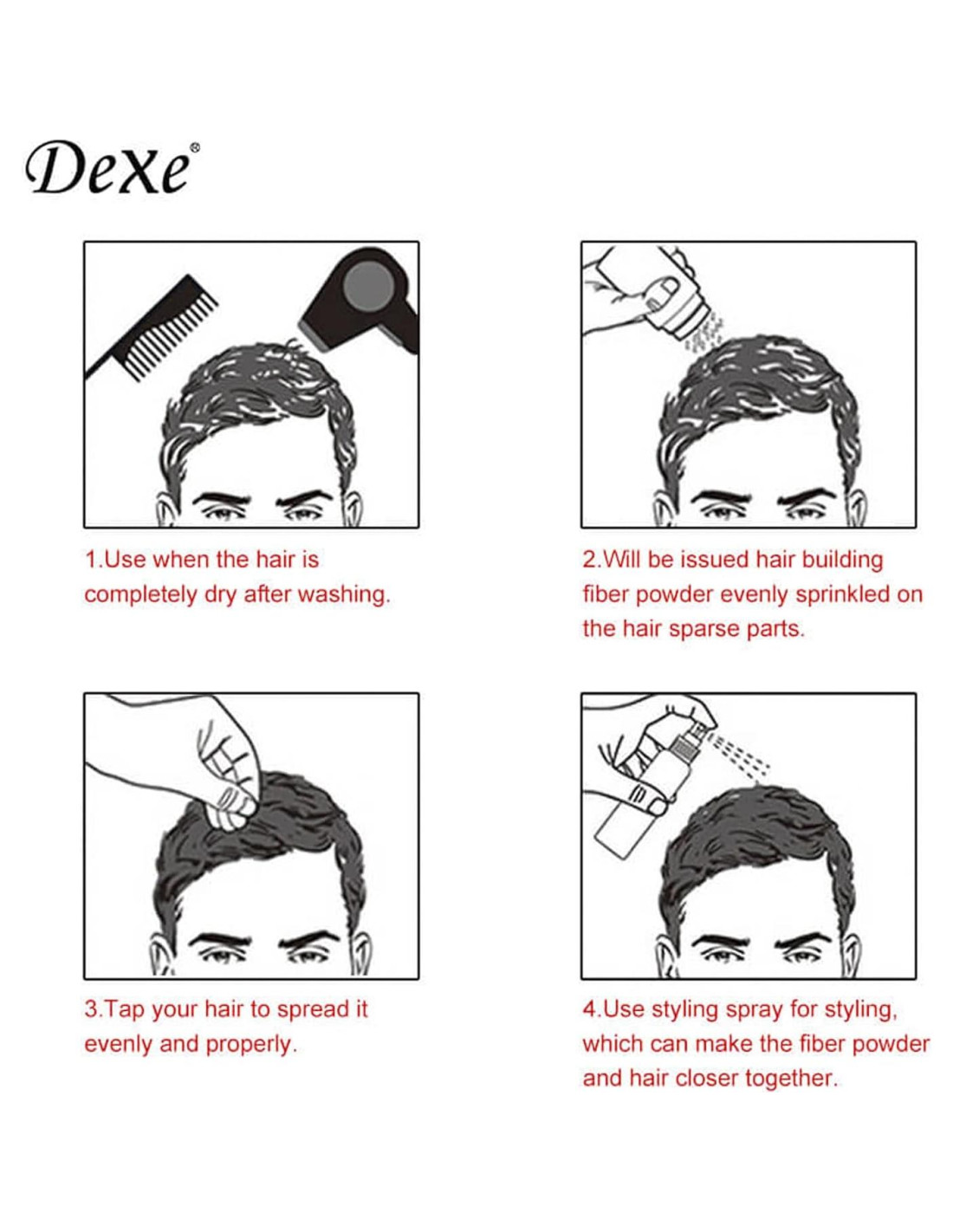 Dexe®

1.Use when the hair is completely dry after washing.

2.Will be issued hair building fiber powder evenly sprinkled on the hair sparse parts.

3.Tap your hair to spread it evenly and properly.

4.Use styling spray for styling, which can make the fiber powder and hair closer together.