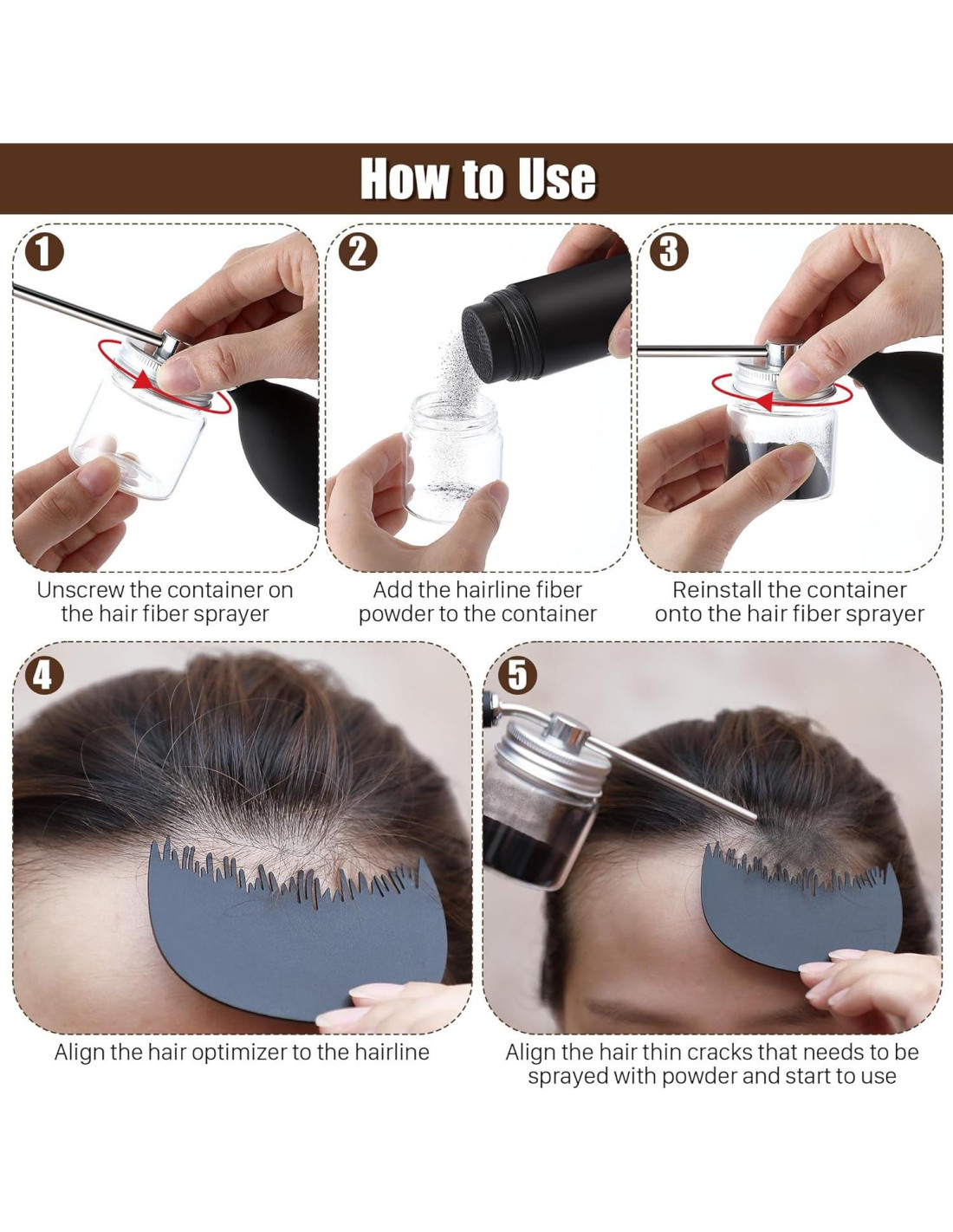 How to Use

1

Unscrew the container on the hair fiber sprayer

2

Add the hairline fiber powder to the container

3

Reinstall the container onto the hair fiber sprayer

4

Align the hair optimizer to the hairline

5

Align the hair thin cracks that needs to be sprayed with powder and start to use