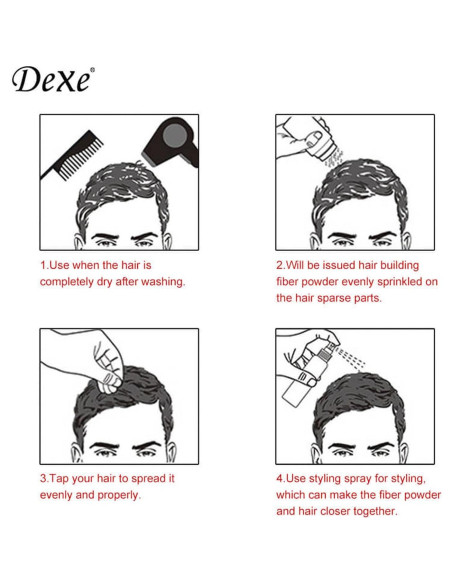 Dexe®

1.Use when the hair is completely dry after washing.

2.Will be issued hair building fiber powder evenly sprinkled on the hair sparse parts.

3.Tap your hair to spread it evenly and properly.

4.Use styling spray for styling, which can make the fiber powder and hair closer together.