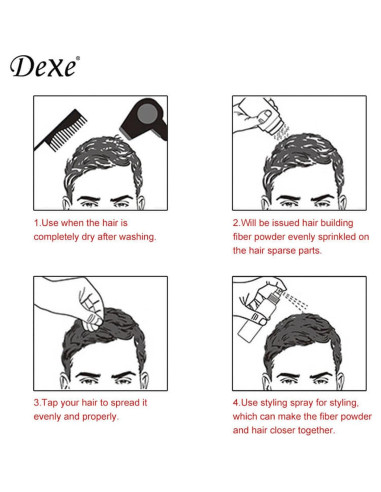 Dexe®

1.Use when the hair is completely dry after washing.

2.Will be issued hair building fiber powder evenly sprinkled on the hair sparse parts.

3.Tap your hair to spread it evenly and properly.

4.Use styling spray for styling, which can make the fiber powder and hair closer together.