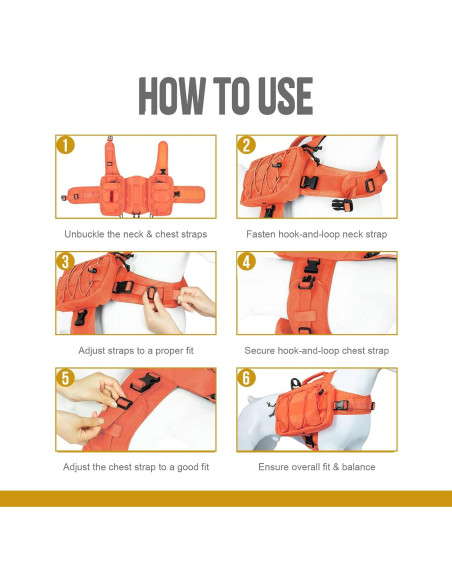 HOW TO USE

1

Unbuckle the neck & chest straps

2

Fasten hook-and-loop neck strap

3

Adjust straps to a proper fit

4

Secure hook-and-loop chest strap

5

Adjust the chest strap to a good fit

6

Ensure overall fit & balance