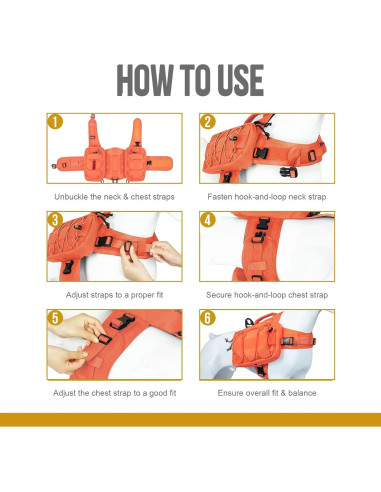 HOW TO USE

1

Unbuckle the neck & chest straps

2

Fasten hook-and-loop neck strap

3

Adjust straps to a proper fit

4

Secure hook-and-loop chest strap

5

Adjust the chest strap to a good fit

6

Ensure overall fit & balance