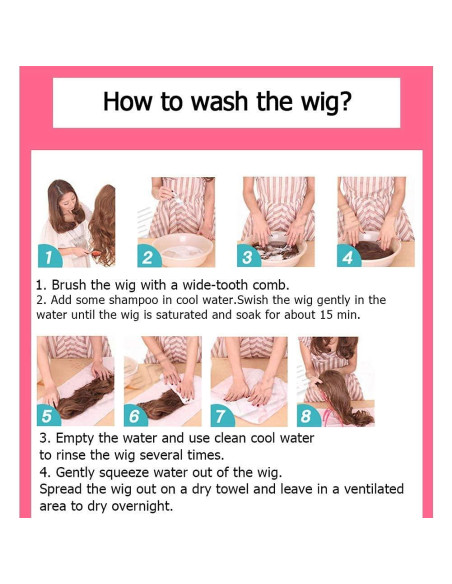 How to wash the wig?

1 2 3 4

1. Brush the wig with a wide-tooth comb.
2. Add some shampoo in cool water.Swish the wig gently in the water until the wig is saturated and soak for about 15 min.

5 6 7 8

3. Empty the water and use clean cool water to rinse the wig several times.
4. Gently squeeze water out of the wig.
Spread the wig out on a dry towel and leave in a ventilated area to dry overnight.