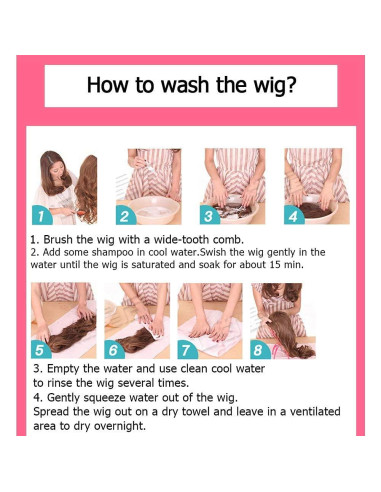 How to wash the wig?

1

2

3

4

1. Brush the wig with a wide-tooth comb.
2. Add some shampoo in cool water.Swish the wig gently in the water until the wig is saturated and soak for about 15 min.

5

6

7

8

3. Empty the water and use clean cool water to rinse the wig several times.
4. Gently squeeze water out of the wig.
Spread the wig out on a dry towel and leave in a ventilated area to dry overnight.