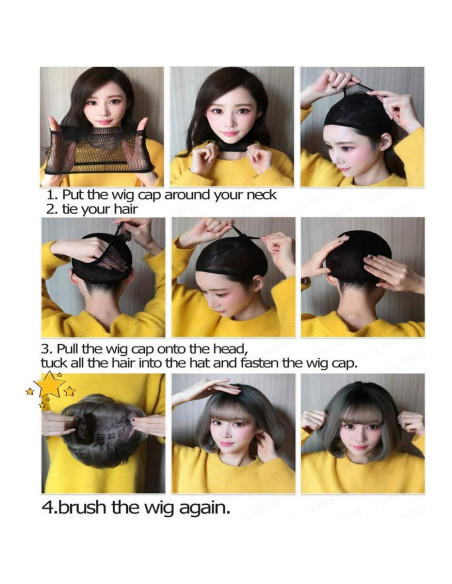 1. Put the wig cap around your neck
2. tie your hair

3. Pull the wig cap onto the head,
tuck all the hair into the hat and fasten the wig cap.

4.brush the wig again.