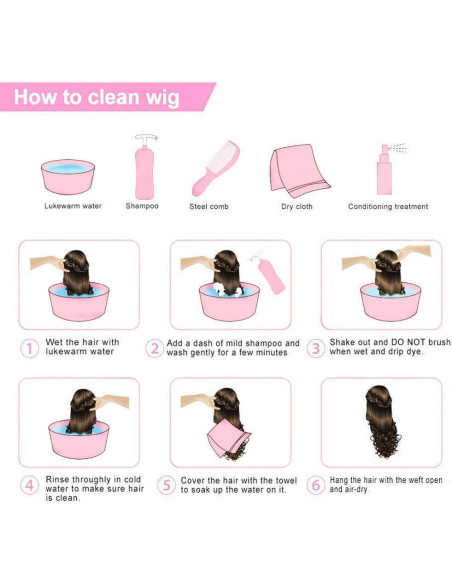 How to clean wig

Lukewarm water

Shampoo

Steel comb

Dry cloth

Conditioning treatment

1 Wet the hair with lukewarm water

2 Add a dash of mild shampoo and wash gently for a few minutes

3 Shake out and DO NOT brush when wet and drip dye.

4 Rinse throughly in cold water to make sure hair is clean.

5 Cover the hair with the towel to soak up the water on it.

6 Hang the hair with the weft open and air-dry.