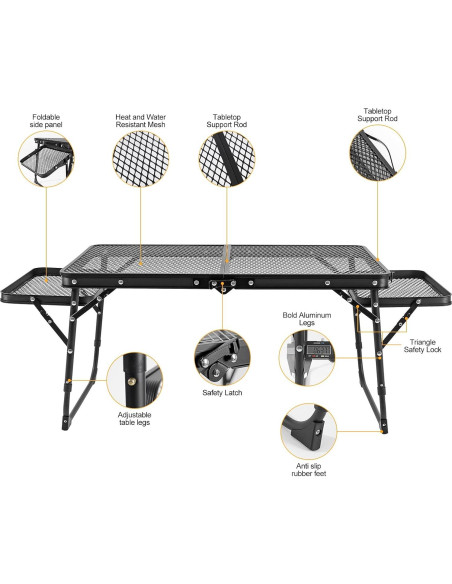 Foldable side panel

Heat and Water Resistant Mesh

Tabletop Support Rod

Tabletop Support Rod

Bold Aluminum Legs

Triangle Safety Lock

Safety Latch

Adjustable table legs

Anti slip rubber feet