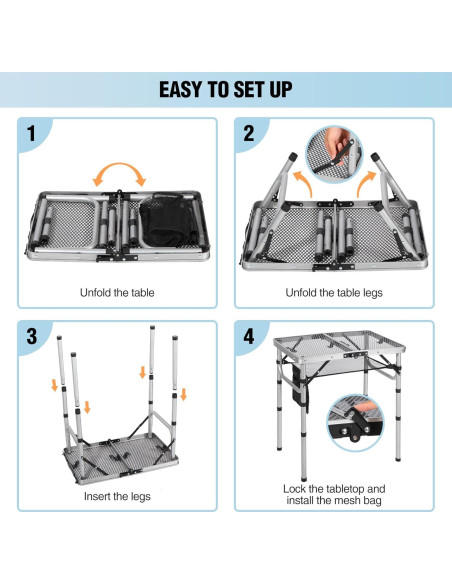 EASY TO SET UP

1

Unfold the table

2

Unfold the table legs

3

Insert the legs

4

Lock the tabletop and install the mesh bag