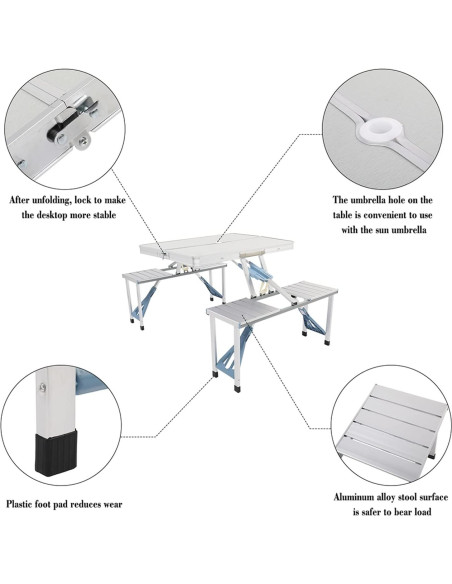 After unfolding, lock to make the desktop more stable

The umbrella hole on the table is convenient to use with the sun umbrella

Plastic foot pad reduces wear

Aluminum alloy stool surface is safer to bear load