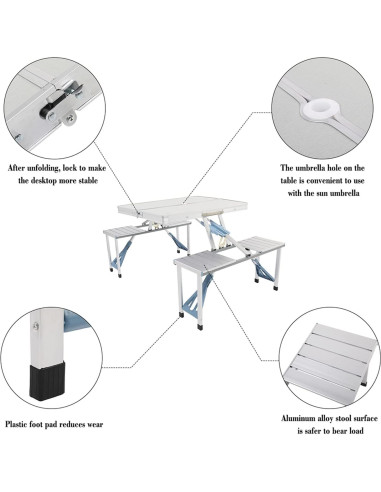 After unfolding, lock to make the desktop more stable

The umbrella hole on the table is convenient to use with the sun umbrella

Plastic foot pad reduces wear

Aluminum alloy stool surface is safer to bear load