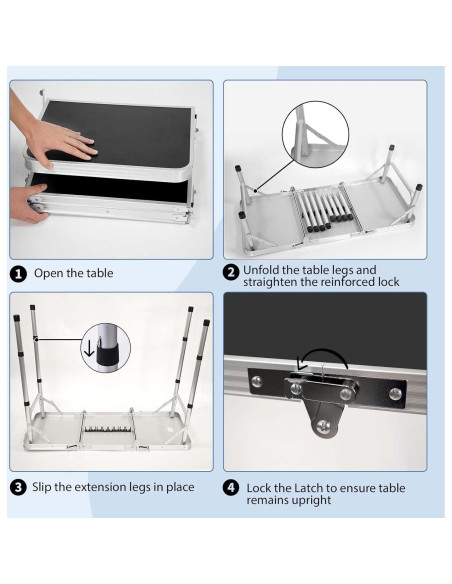 1 Open the table

2 Unfold the table legs and straighten the reinforced lock

3 Slip the extension legs in place

4 Lock the Latch to ensure table remains upright