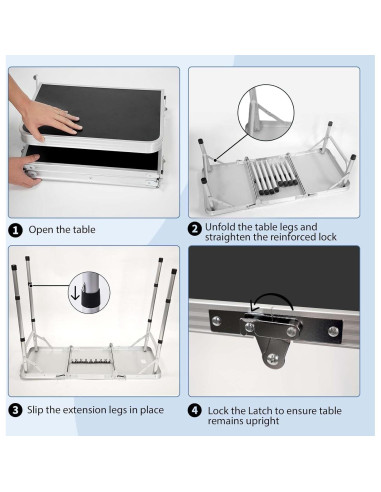 1 Open the table

2 Unfold the table legs and straighten the reinforced lock

3 Slip the extension legs in place

4 Lock the Latch to ensure table remains upright