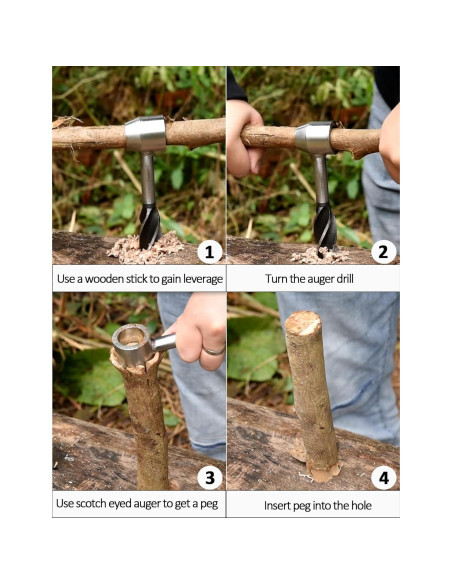 1
Use a wooden stick to gain leverage

2
Turn the auger drill

3
Use scotch eyed auger to get a peg

4
Insert peg into the hole