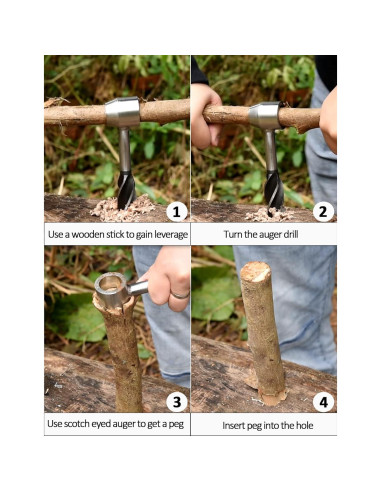 1
Use a wooden stick to gain leverage

2
Turn the auger drill

3
Use scotch eyed auger to get a peg

4
Insert peg into the hole