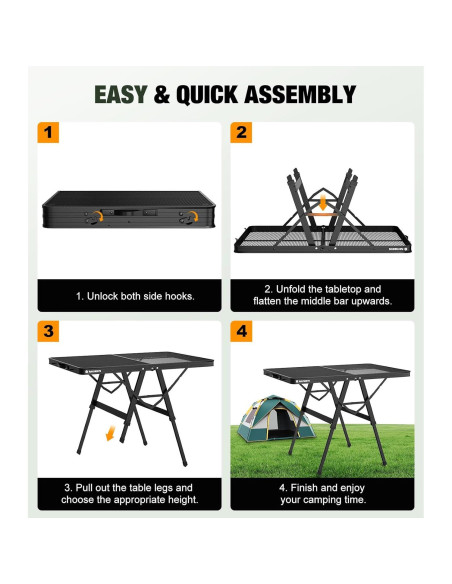 EASY & QUICK ASSEMBLY

1

1. Unlock both side hooks.

2

2. Unfold the tabletop and flatten the middle bar upwards.

3

3. Pull out the table legs and choose the appropriate height.

4

4. Finish and enjoy your camping time.