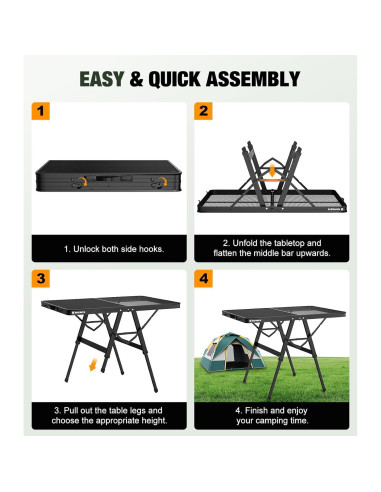 EASY & QUICK ASSEMBLY

1

1. Unlock both side hooks.

2

2. Unfold the tabletop and flatten the middle bar upwards.

3

3. Pull out the table legs and choose the appropriate height.

4

4. Finish and enjoy your camping time.